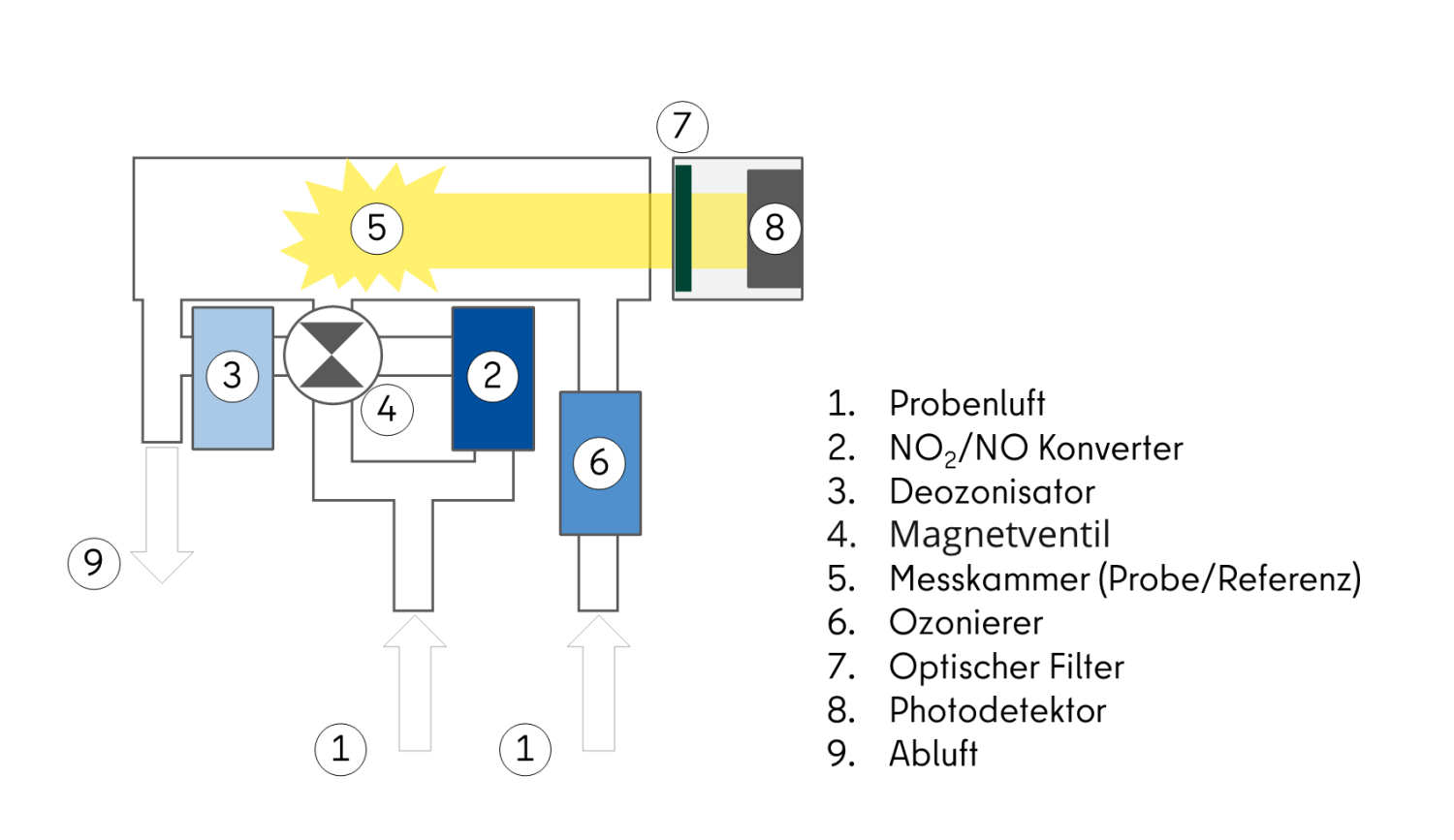 7
5
8
3
2
4
6
9
1
1

1. Probenluft
2. $NO_2$/NO Konverter
3. Deozonisator
4. Magnetventil
5. Messkammer (Probe/Referenz)
6. Ozonierer
7. Optischer Filter
8. Photodetektor
9. Abluft