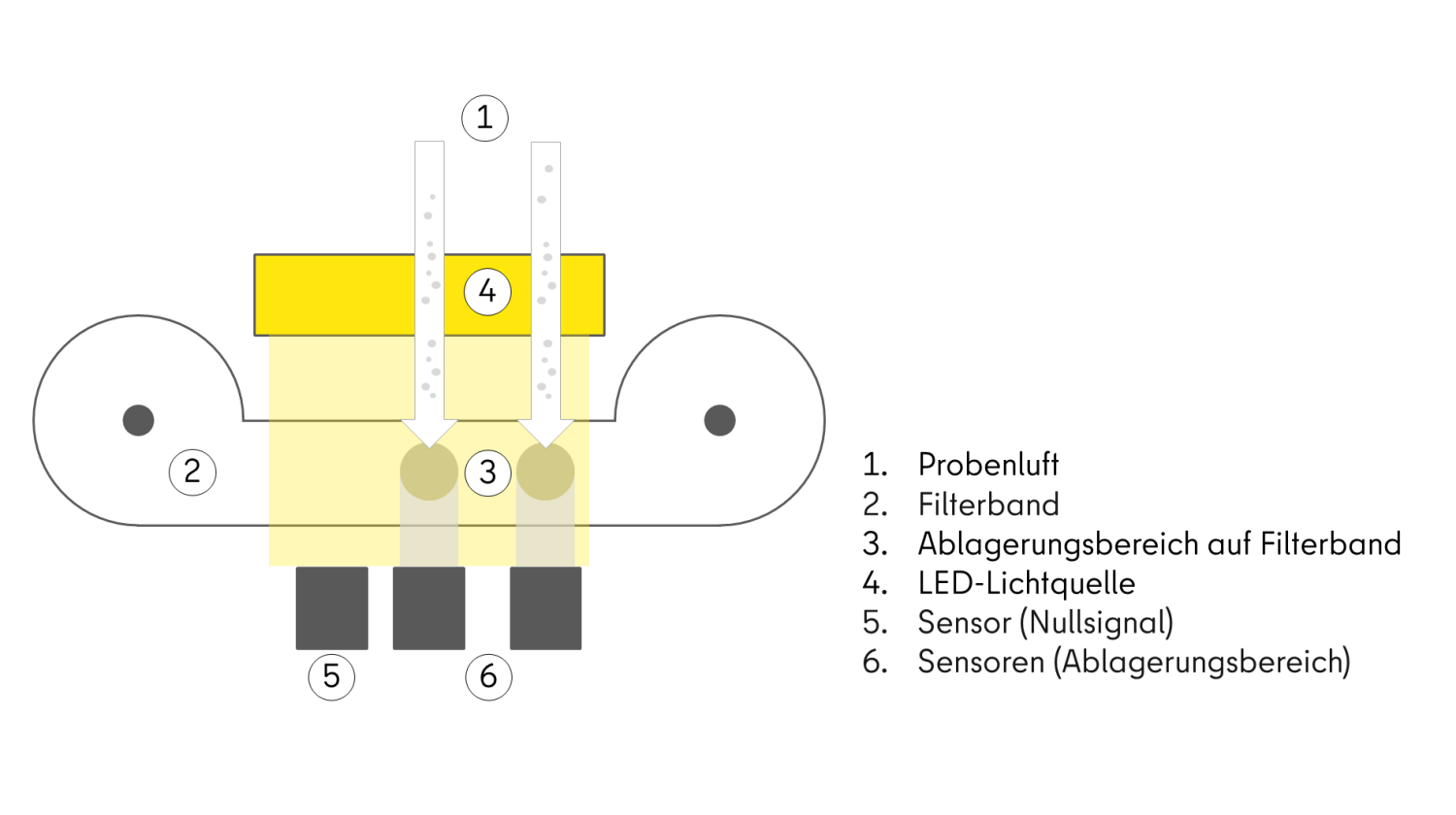 1
4
2
3
5
6

1. Probenluft
2. Filterband
3. Ablagerungsbereich auf Filterband
4. LED-Lichtquelle
5. Sensor (Nullsignal)
6. Sensoren (Ablagerungsbereich)