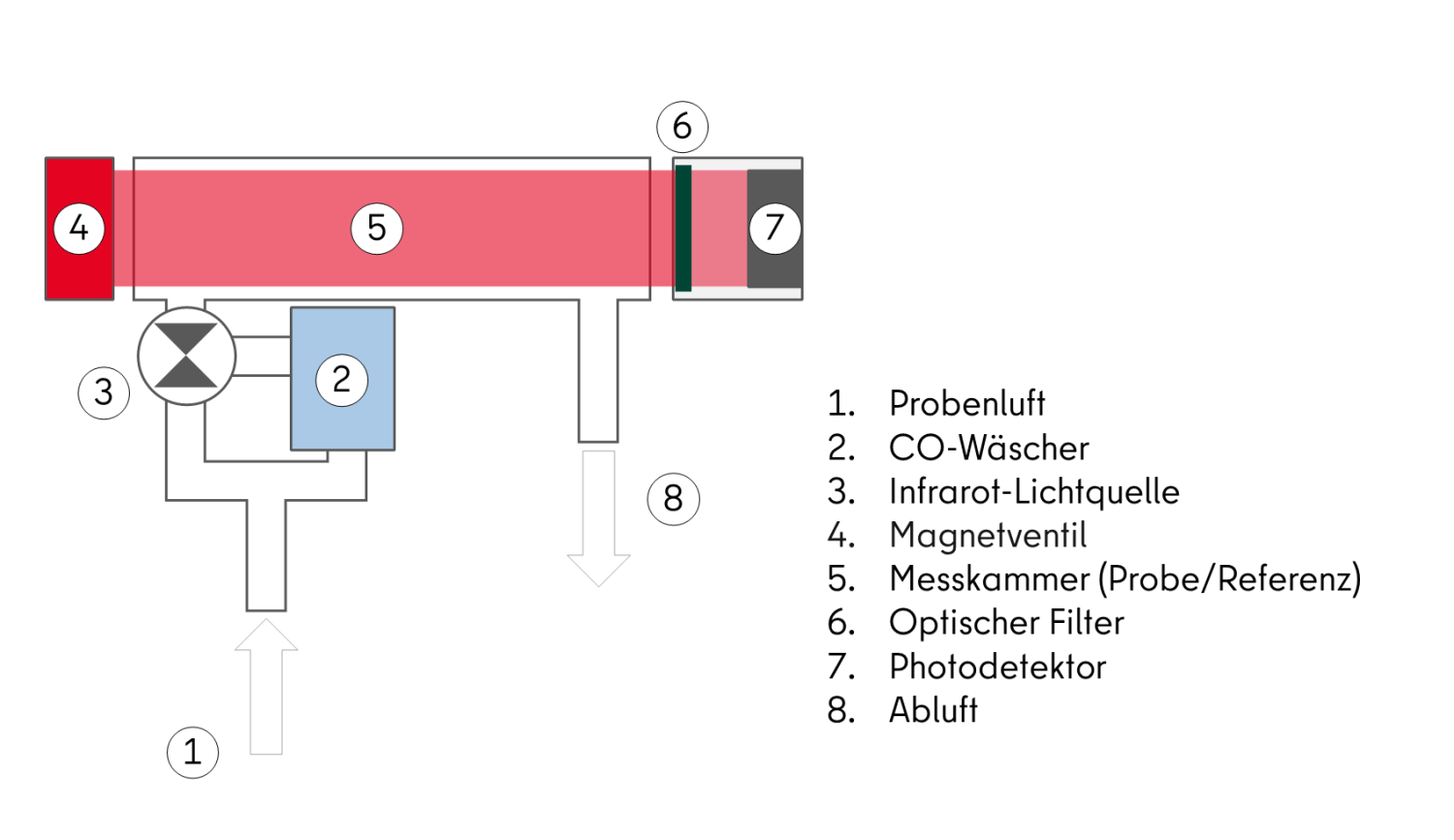 6
4
5
7
3
2
8
1

1. Probenluft
2. CO-Wäscher
3. Infrarot-Lichtquelle
4. Magnetventil
5. Messkammer (Probe/Referenz)
6. Optischer Filter
7. Photodetektor
8. Abluft