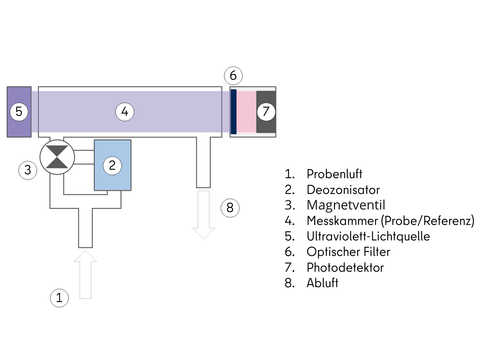 6
5
4
7
3
2
8
1

1. Probenluft
2. Deozonisator
3. Magnetventil
4. Messkammer (Probe/Referenz)
5. Ultraviolett-Lichtquelle
6. Optischer Filter
7. Photodetektor
8. Abluft