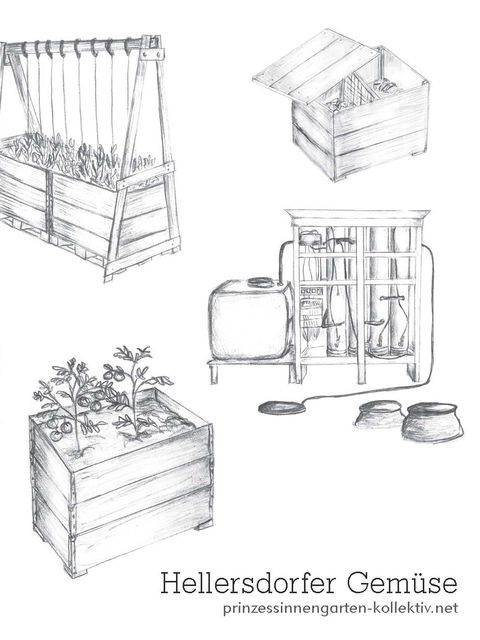 Hellersdorfer Gemüse
prinzessinnengarten-kollektiv.net